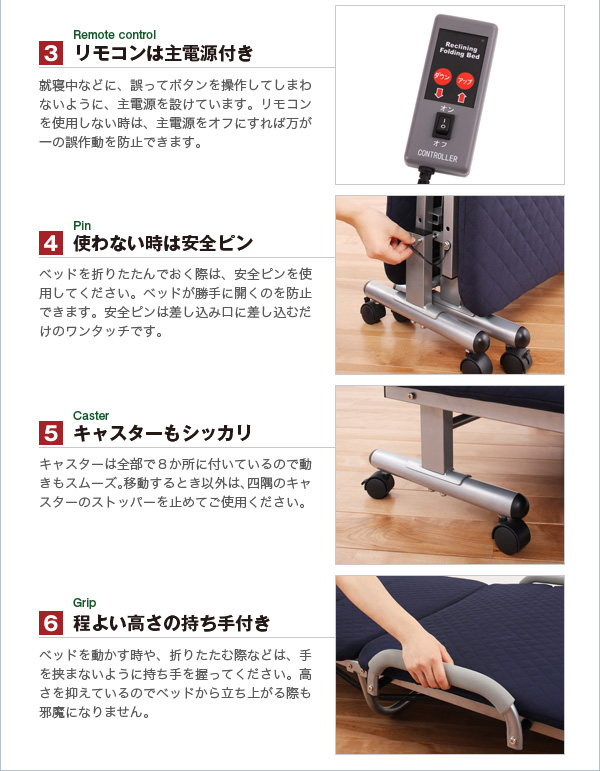 Remote control
3 リモコンは主電源付き

就寝中などに、誤ってボタンを操作してしまわないように、主電源を設けています。リモコンを使用しない時は、主電源をオフにすれば万が一の誤作動を防止できます。

Reclining Folding Bed
ダウン
アップ
オン
オフ
CONTROLLER

Pin
4 使わない時は安全ピン

ベッドを折りたたんでおく際は、安全ピンを使用してください。ベッドが勝手に開くのを防止できます。安全ピンは差し込み口に差し込むだけのワンタッチです。

Caster
5 キャスターもシッカリ

キャスターは全部で８か所に付いているので動きもスムーズ。移動するとき以外は、四隅のキャスターのストッパーを止めてご使用ください。

Grip
6 程よい高さの持ち手付き

ベッドを動かす時や、折りたたむ際などは、手を挟まないように持ち手を握ってください。高さを抑えているのでベッドから立ち上がる際も邪魔になりません。